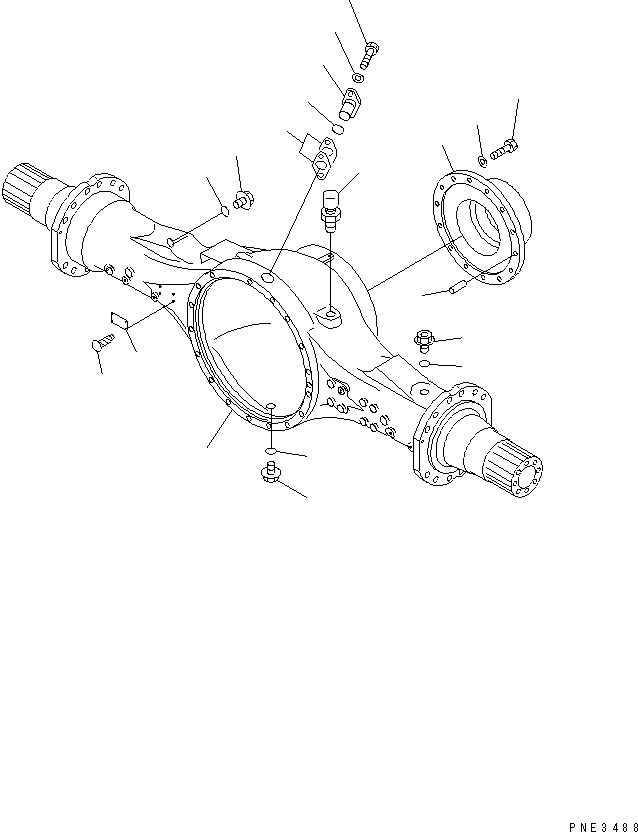 PNE3488