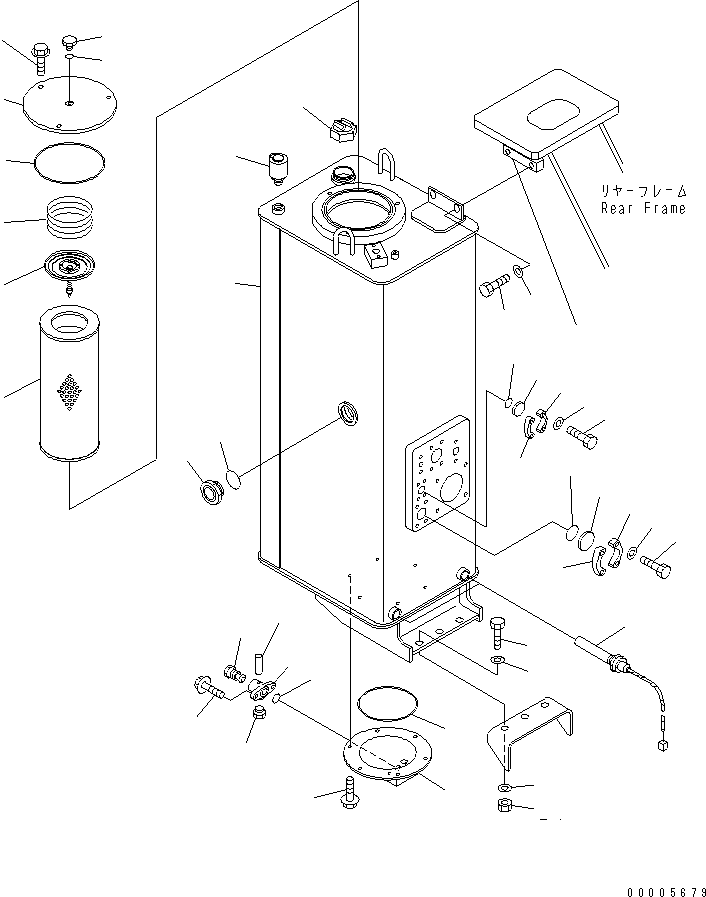 リヤーフレーム
Rear Frame

00005679