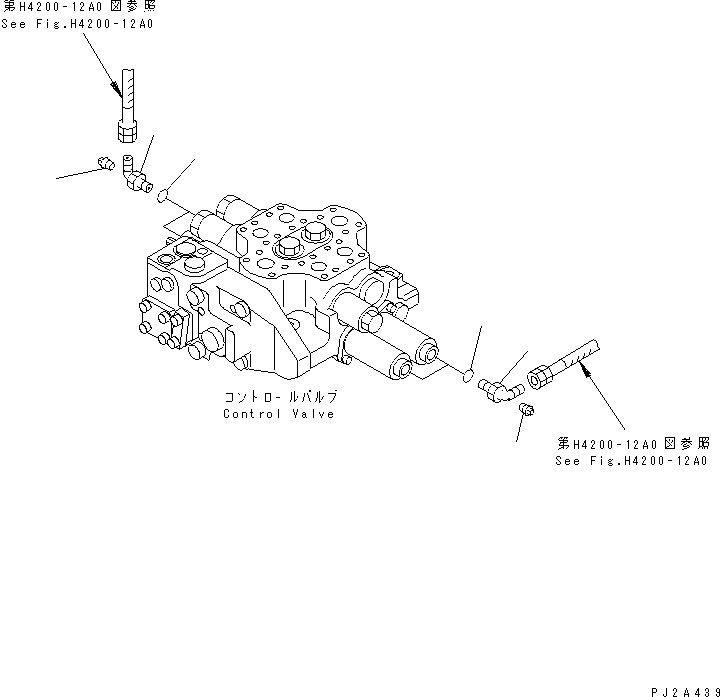 第H4200-12A0 図参照
See Fig.H4200-12A0

コントロールバルブ
Control Valve

第H4200-12A0 図参照
See Fig.H4200-12A0

PJ2A439