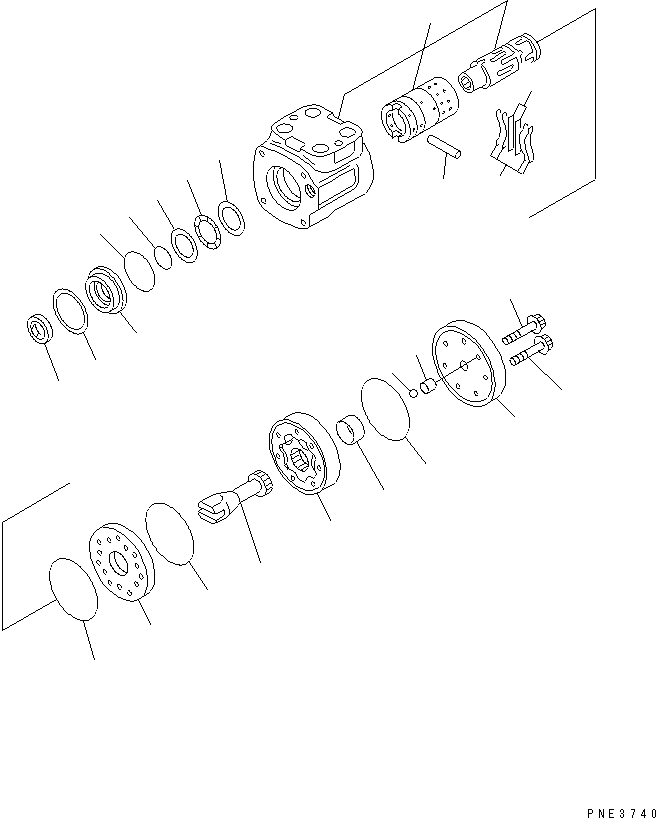 PNE3740