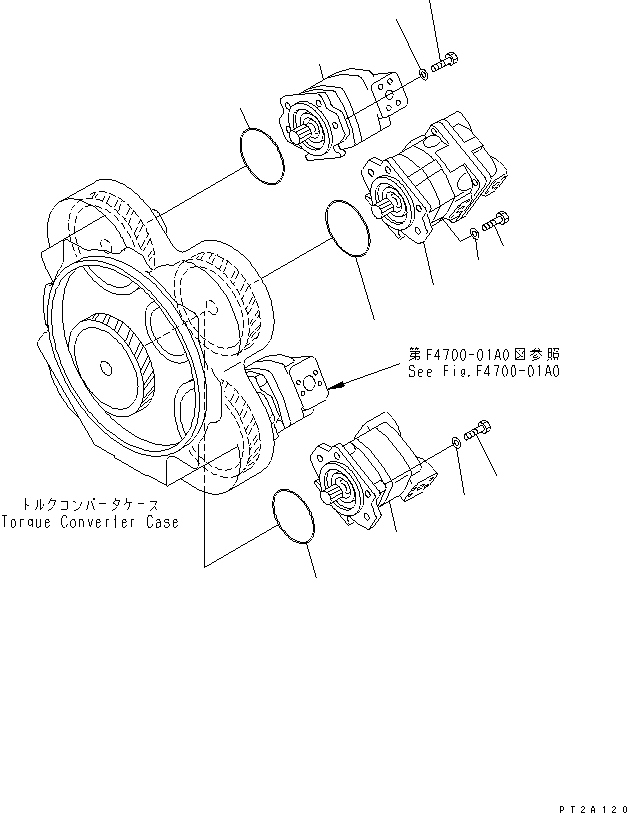 第F4700-01A0図参照
See Fig.F4700-01A0

トルクコンバータケース
Torque Converter Case

PT2A120