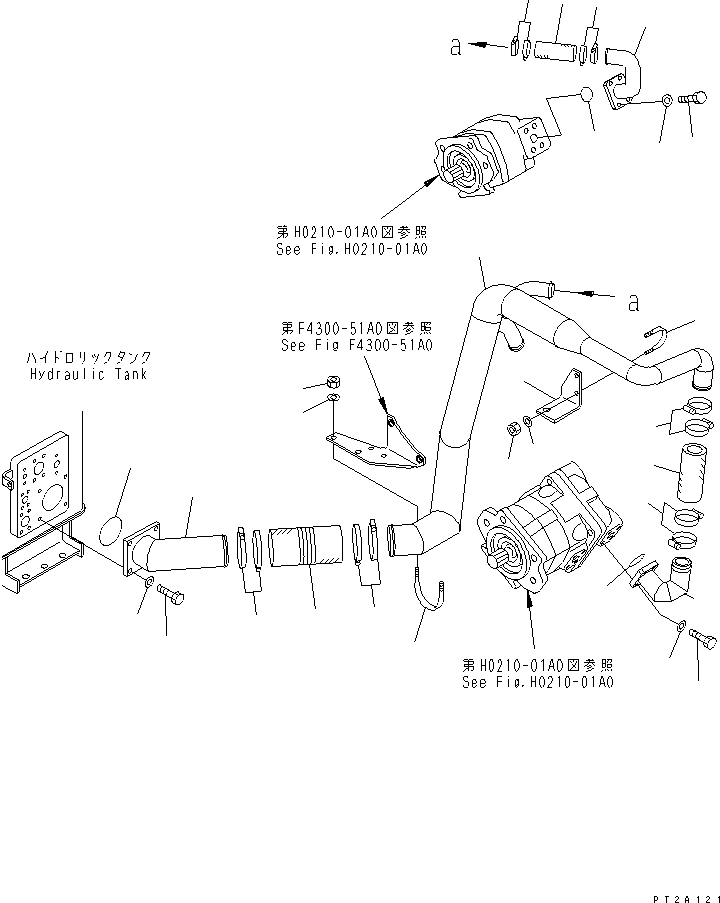 a

第H0210-01A0図参照
See Fig.H0210-01A0

a

第F4300-51A0図参照
See Fig F4300-51A0

ハイドロリックタンク
Hydraulic Tank

第H0210-01A0図参照
See Fig.H0210-01A0

PT2A121