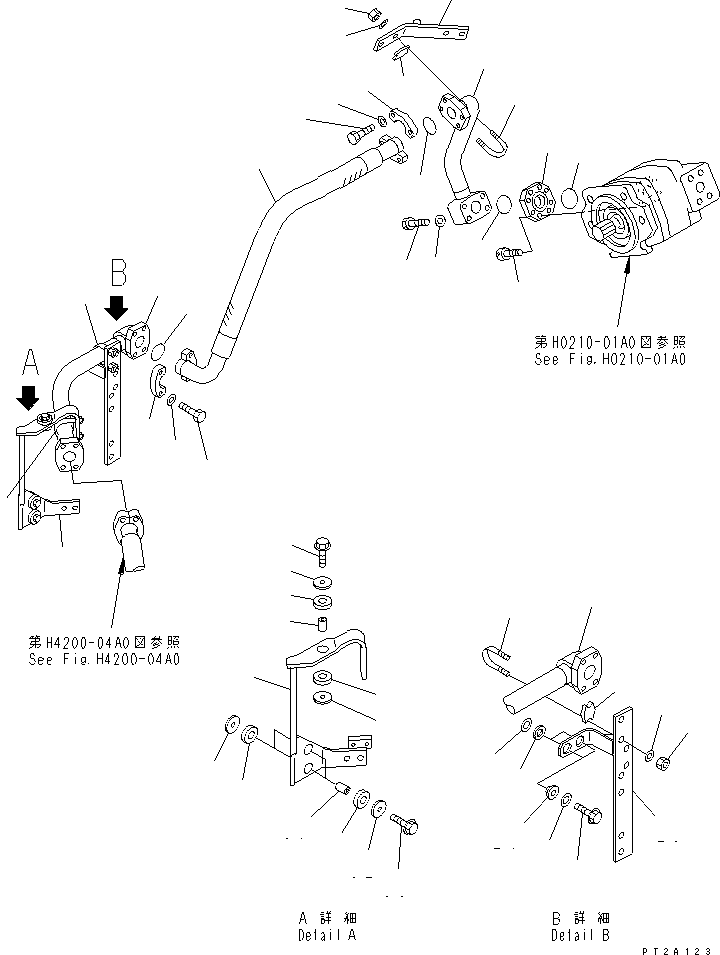 B

A

第H0210-01A0図参照
See Fig.H0210-01A0

第H4200-04A0図参照
See Fig.H4200-04A0

A 詳細
Detail A

B 詳細
Detail B

PT2A123