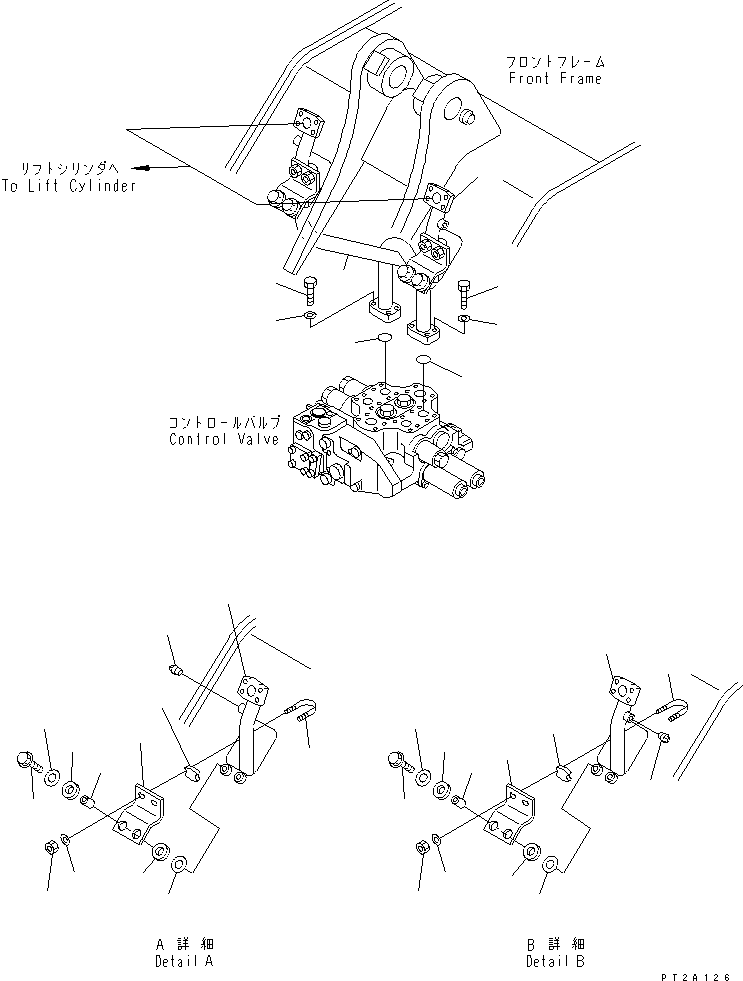 フロントフレーム
Front Frame

リフトシリンダへ
To Lift Cylinder

コントロールバルブ
Control Valve

A 詳 細
Detail A

B 詳 細
Detail B

PT2A126