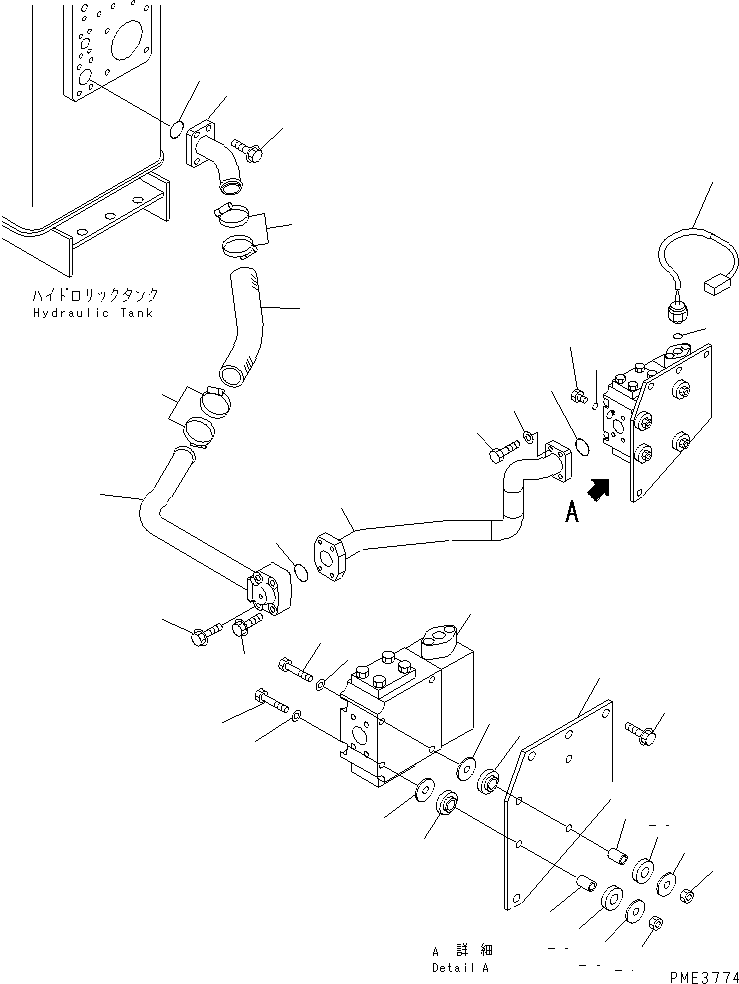 ハイドロリックタンク
Hydraulic Tank

A

A 詳細
Detail A

PME3774