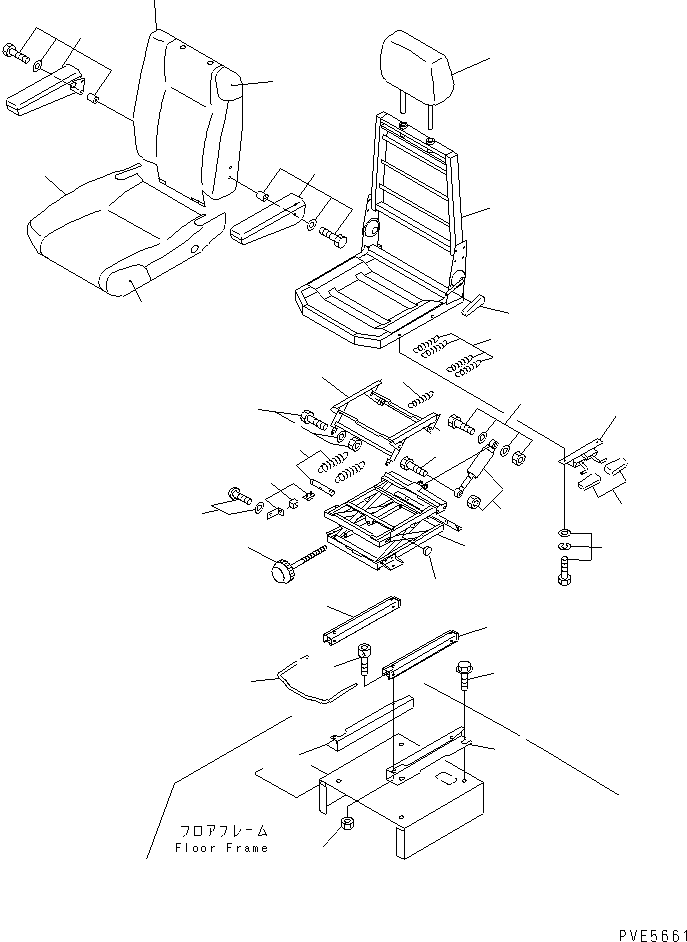 フロアフレーム
Floor Frame

PVE5661