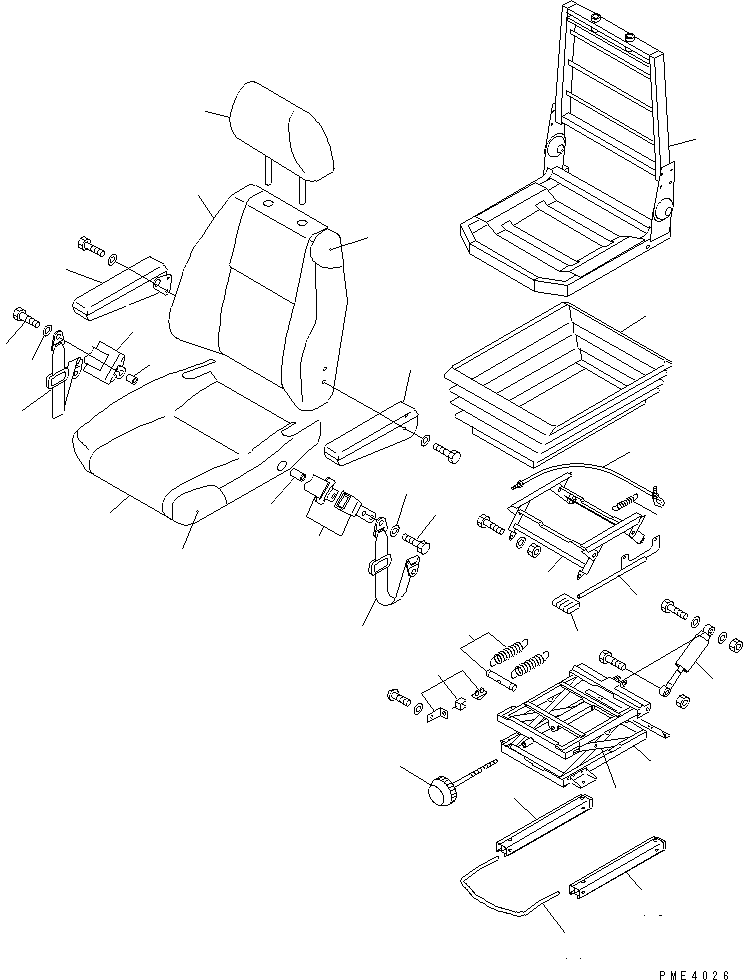 PME4026