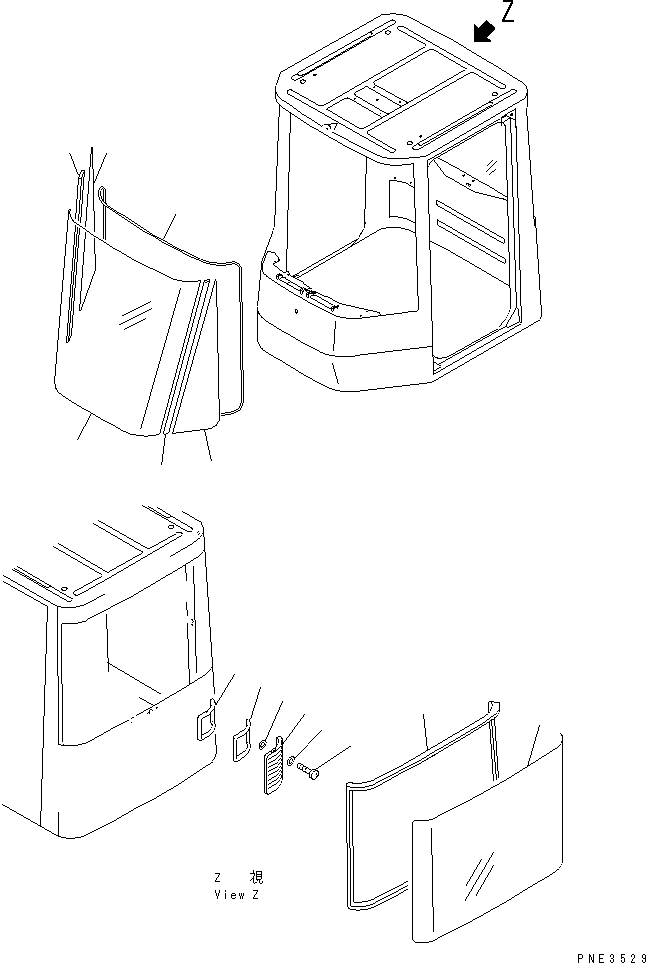 Z

Z 視
View Z

PNE3529