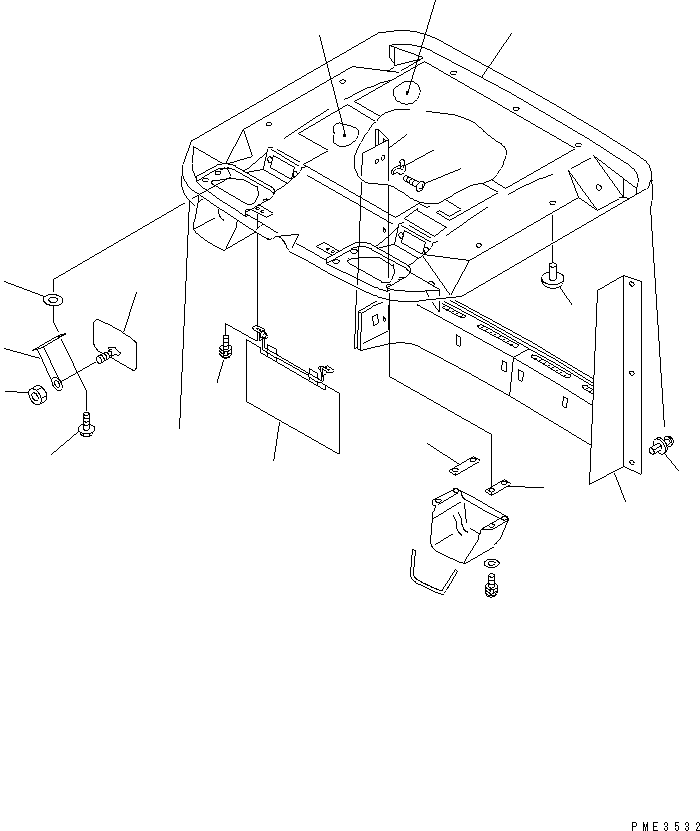 PME3532