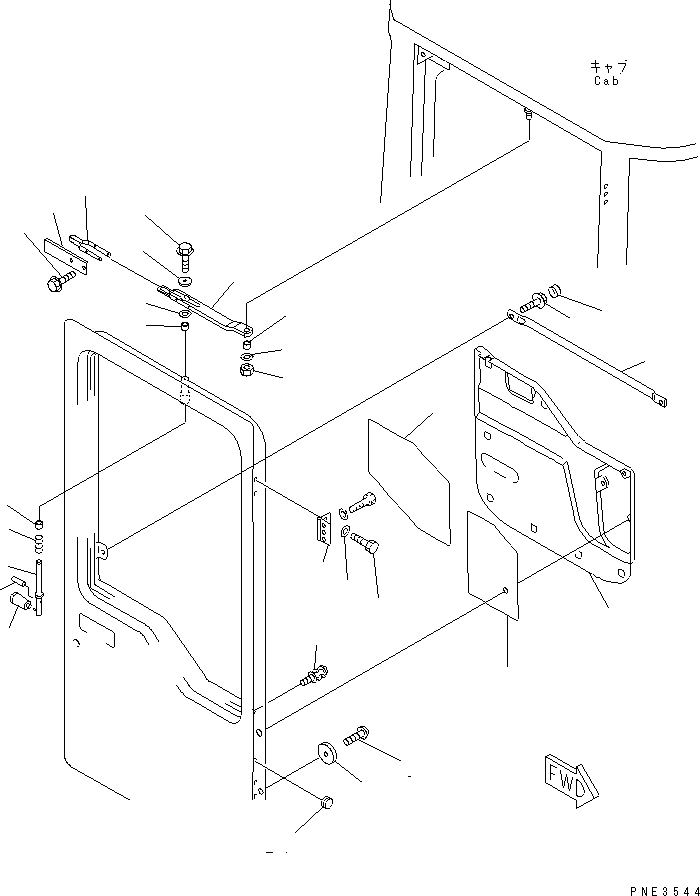 キャブ
Cab

FWD

PNE3544