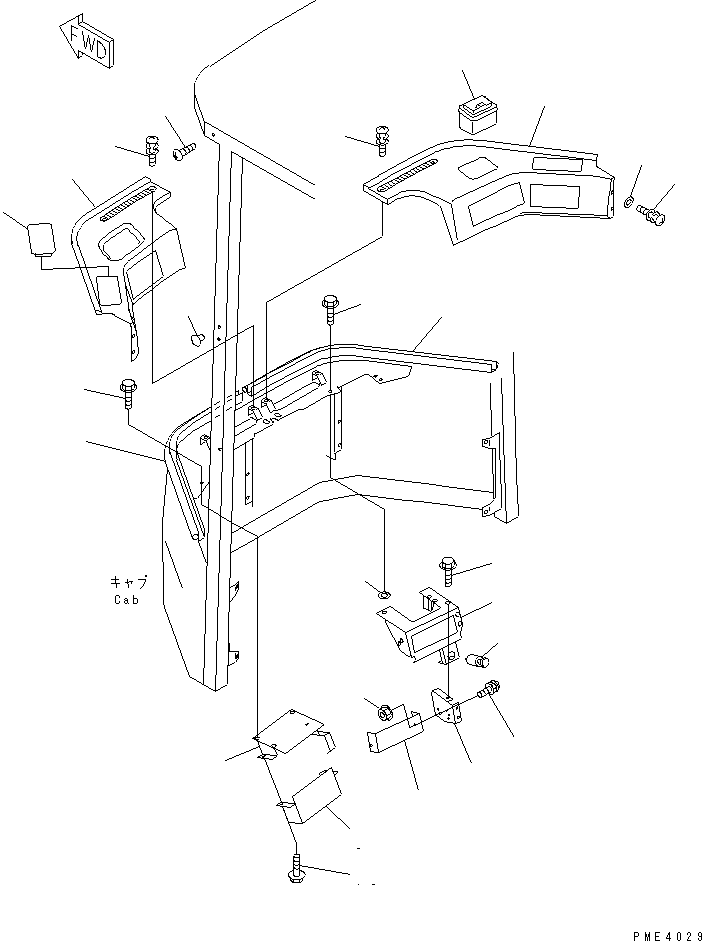 FWD

キャブ
Cab

PME4029