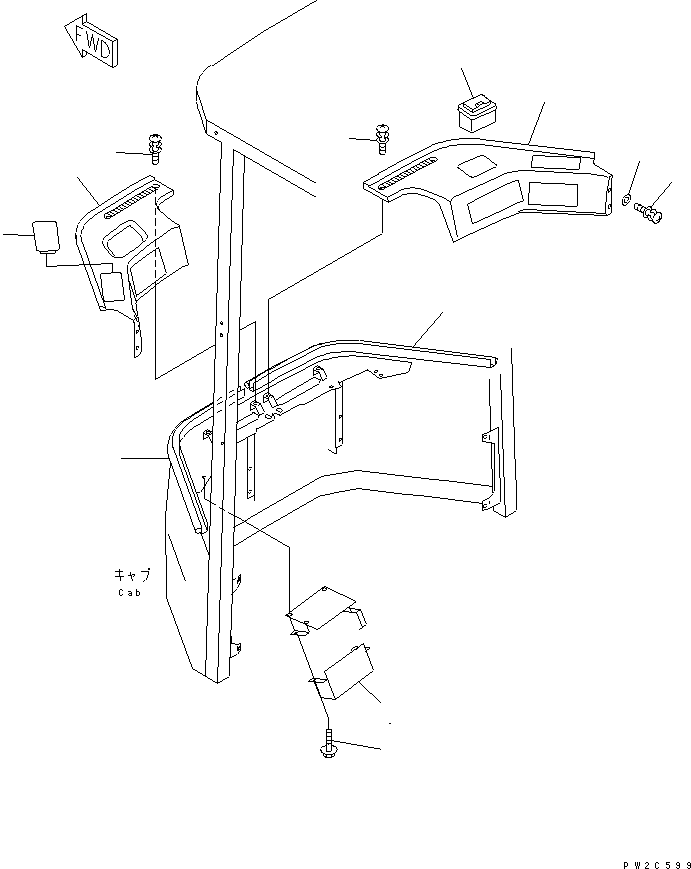 FWD

キャブ
Cab

PW2C599