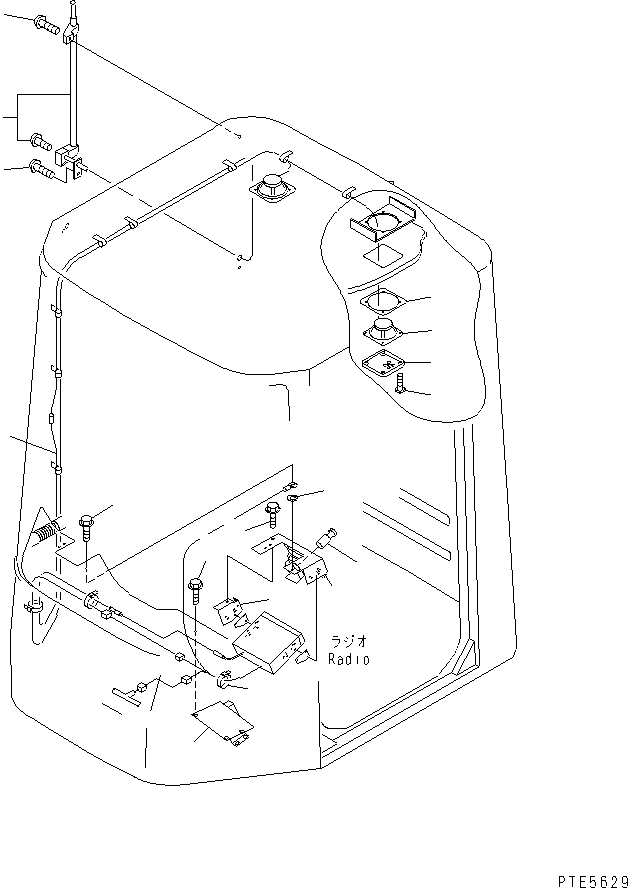 ラジオ
Radio

PTE5629