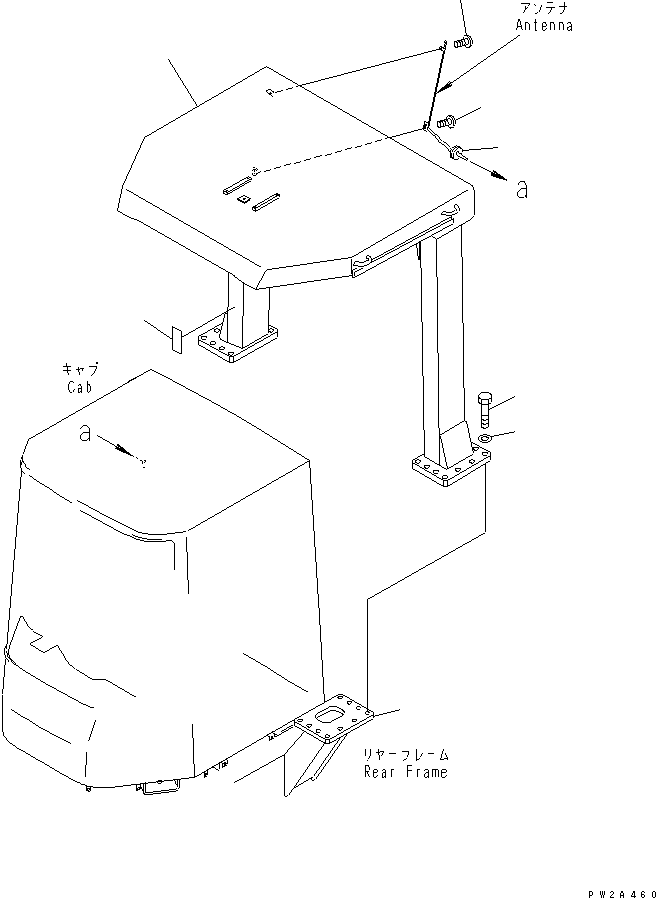 アンテナ
Antenna

a

キャブ
Cab

a

リヤーフレーム
Rear Frame

PW2A460