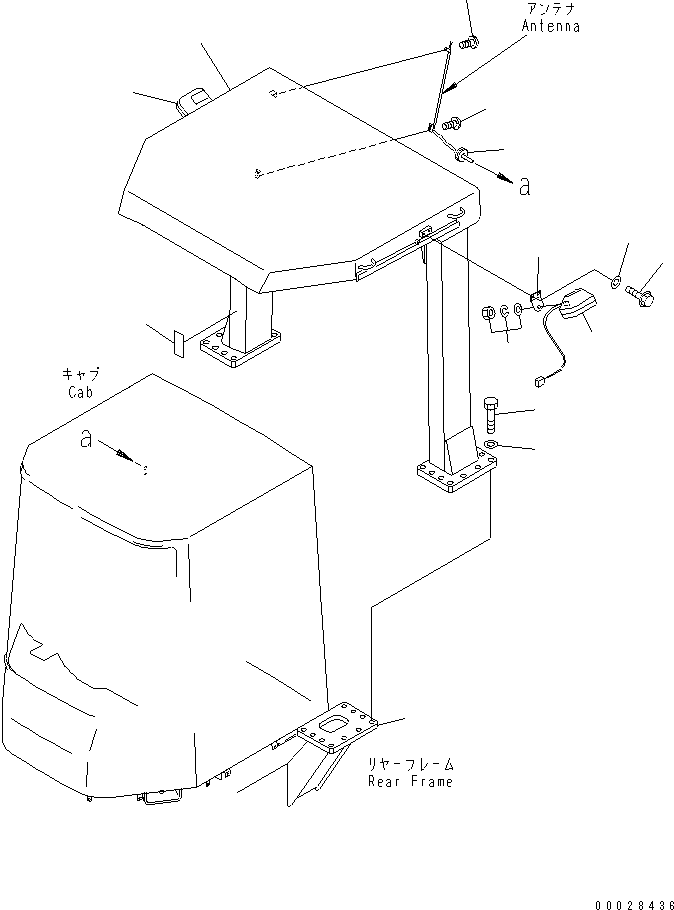 アンテナ
Antenna

a

キャブ
Cab

a

リヤーフレーム
Rear Frame

00028436