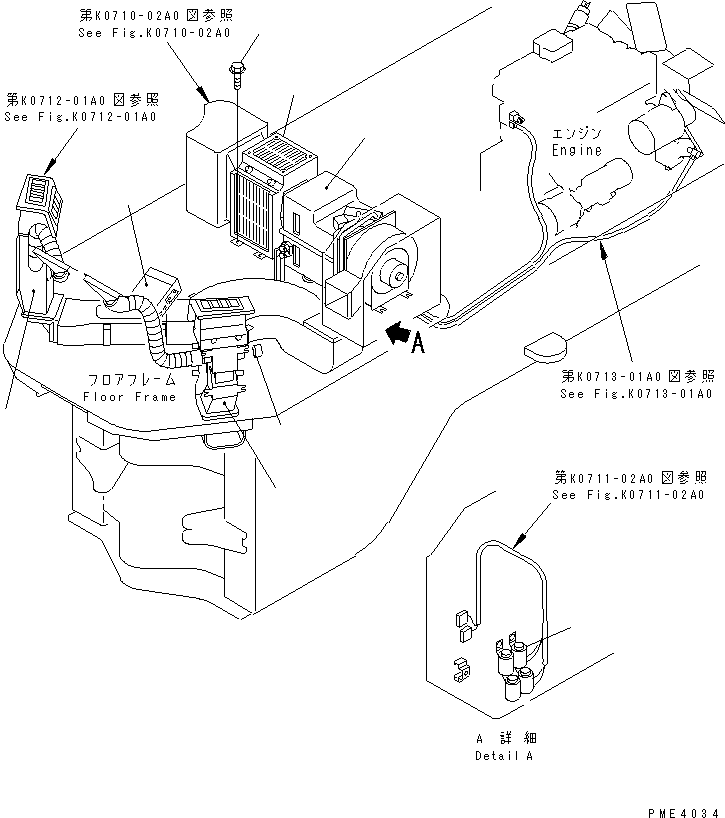 第K0710-02A0 図参照
See Fig.K0710-02A0

第K0712-01A0 図参照
See Fig.K0712-01A0

エンジン
Engine

A

フロアフレーム
Floor Frame

第K0713-01A0 図参照
See Fig.K0713-01A0

第K0711-02A0 図参照
See Fig.K0711-02A0

A 詳細
Detail A

PME4034