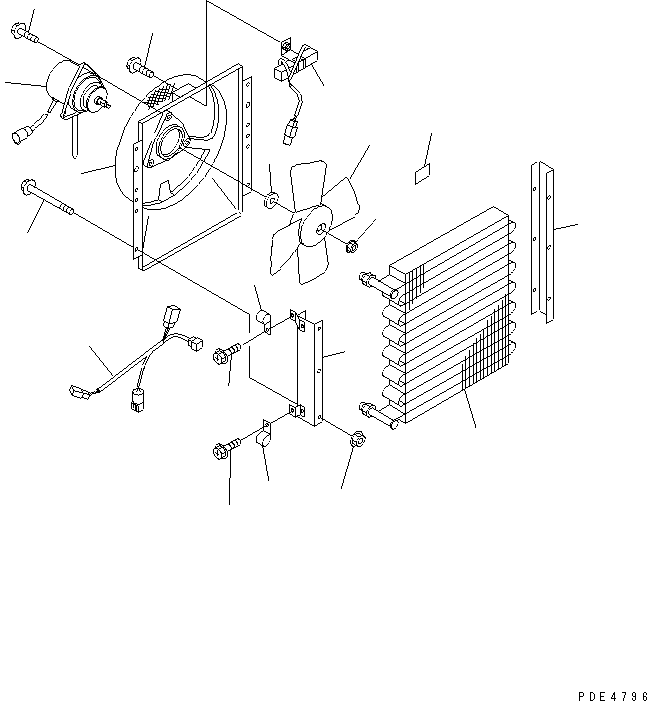 PDE4796