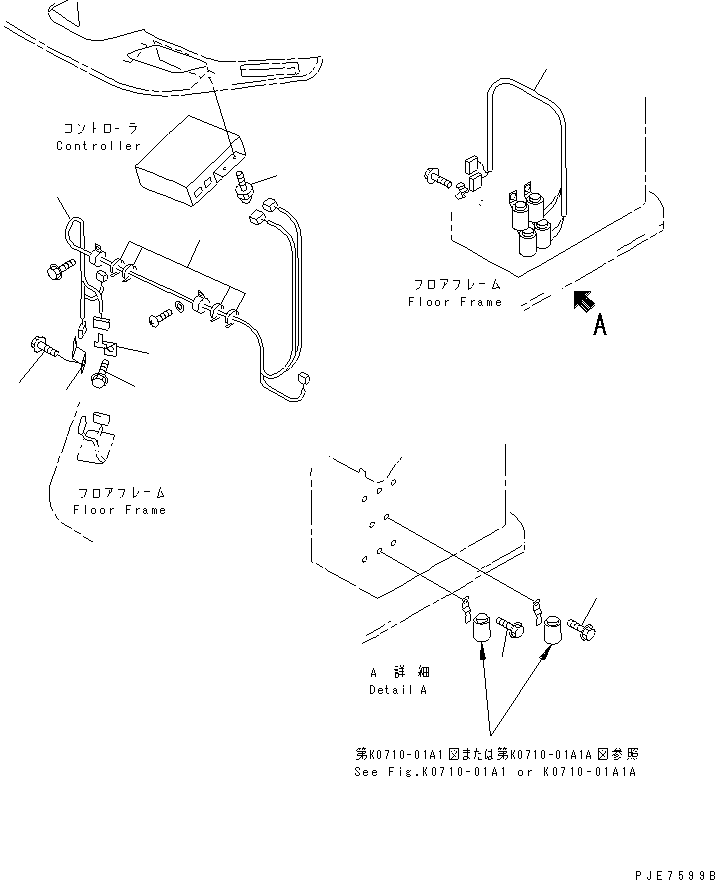 コントローラ
Controller

フロアフレーム
Floor Frame

A

フロアフレーム
Floor Frame

A 詳細
Detail A

第K0710-01A1図または第K0710-01A1A図参照
See Fig.K0710-01A1 or K0710-01A1A

PJE7599B