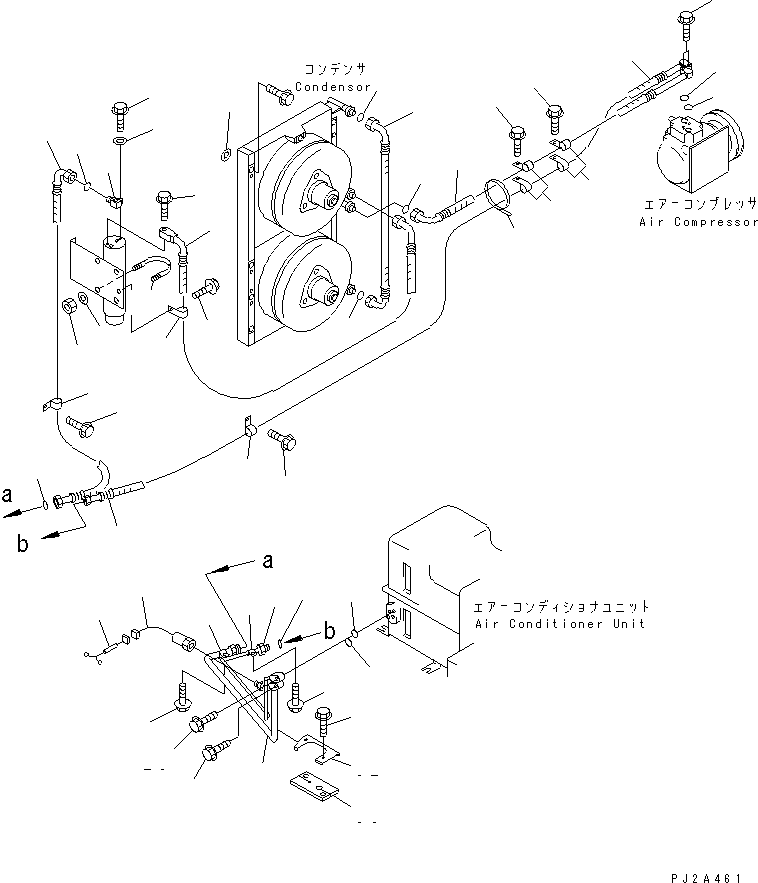 コンデンサ
Condensor

エアーコンプレッサ
Air Compressor

a

b

a

b

エアーコンディショナユニット
Air Conditioner Unit

PJ2A461