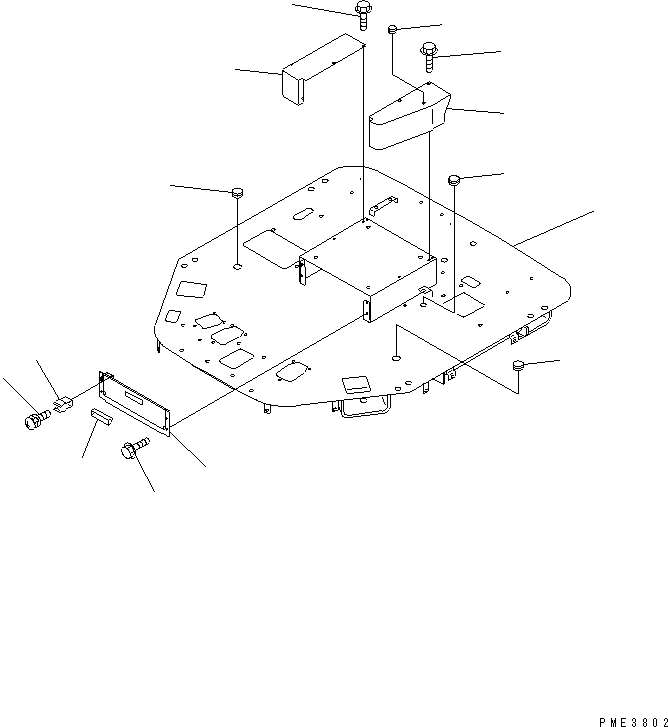 PME3802