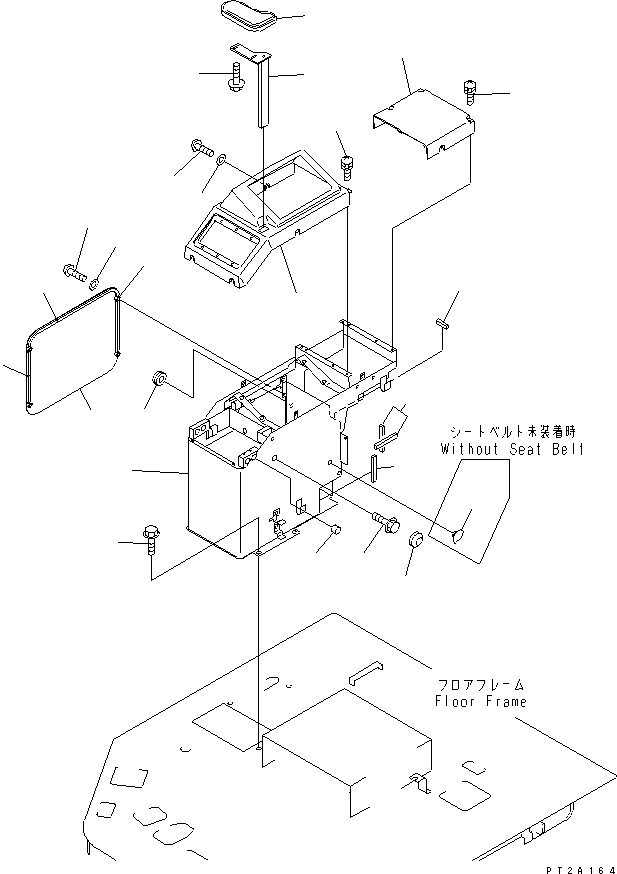 シートベルト未装着時
Without Seat Belt

フロアフレーム
Floor Frame

PT2A164