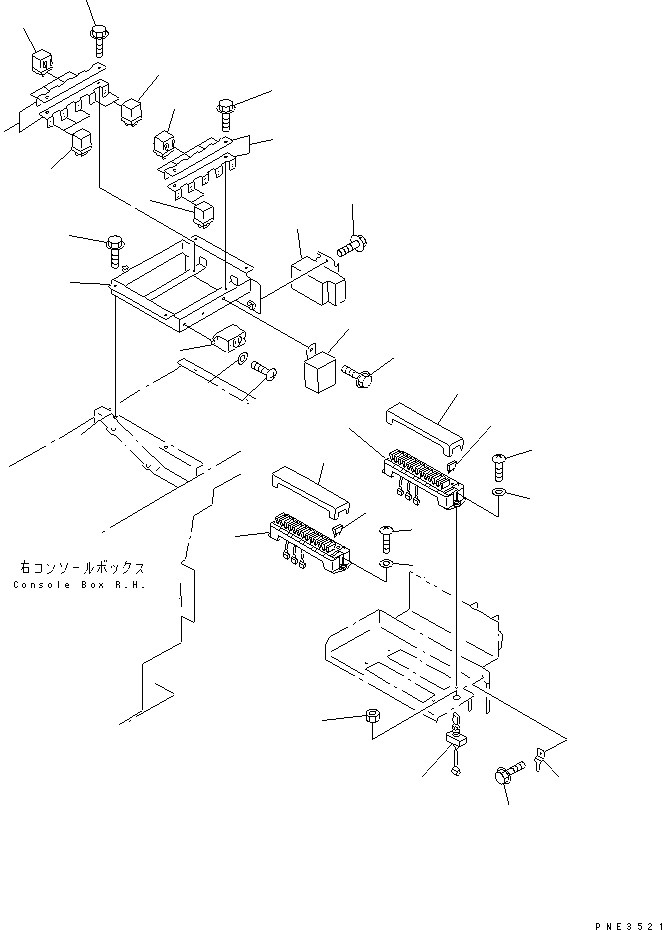 右コンソールボックス
Console Box R.H.

PNE3521