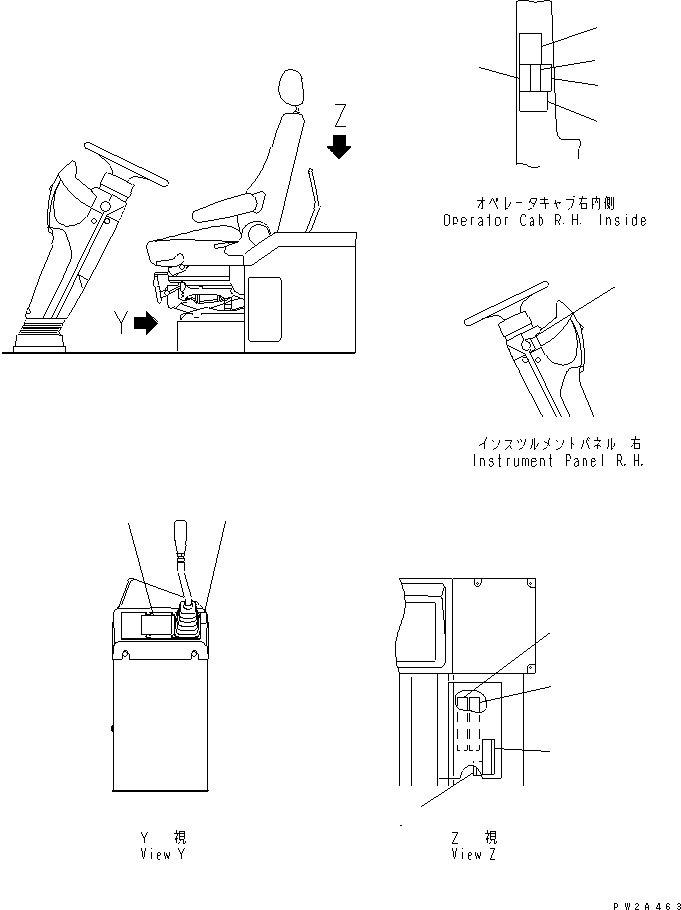 Z

Y

オペレータキャブ右内側
Operator Cab R.H. Inside

インスツルメントパネル 右
Instrument Panel R.H.

Y 視
View Y

Z 視
View Z

PW2A463