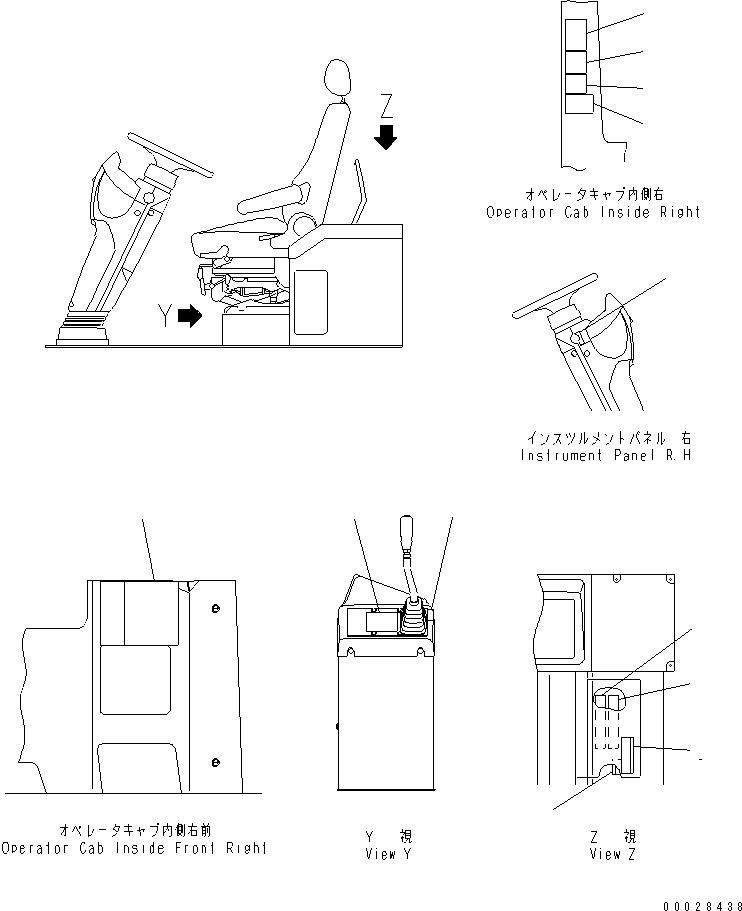 Z

Y

オペレータキャブ内側右
Operator Cab Inside Right

インスツルメントパネル 右
Instrument Panel R.H

オペレータキャブ内側右前
Operator Cab Inside Front Right

Y 視
View Y

Z 視
View Z

00028438