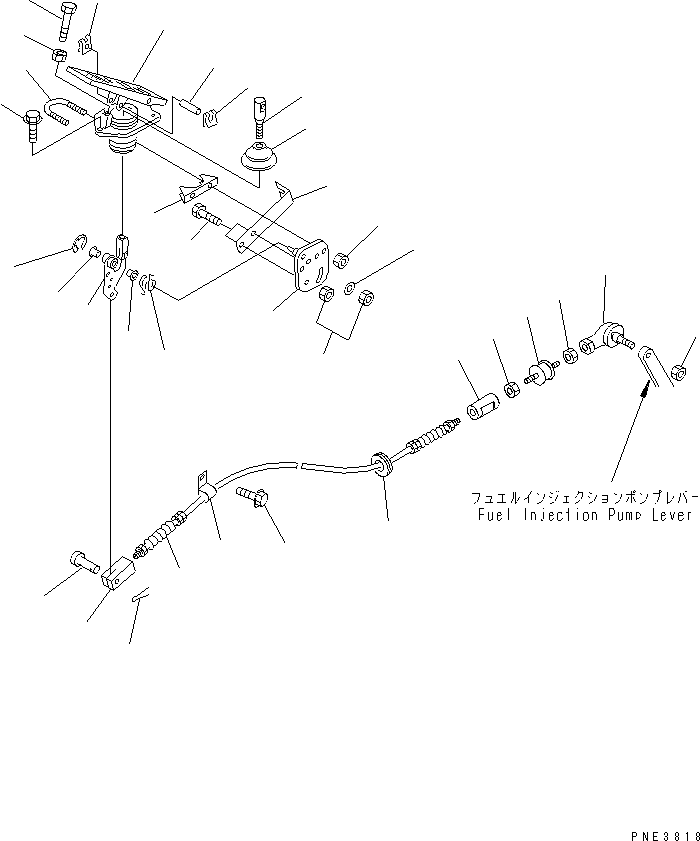 フュエルインジェクションポンプレバー
Fuel Injection Pump Lever

PNE3818