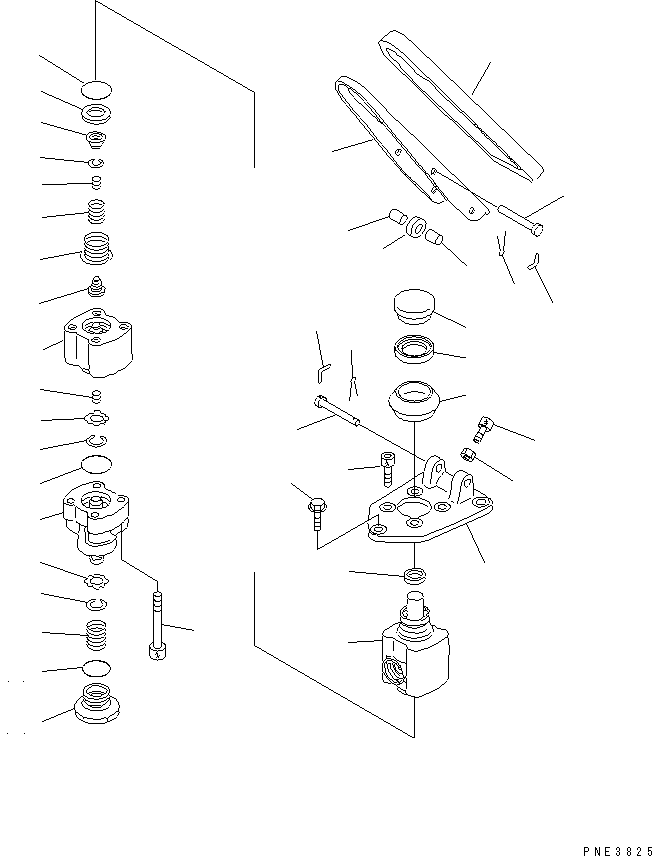 PNE3825