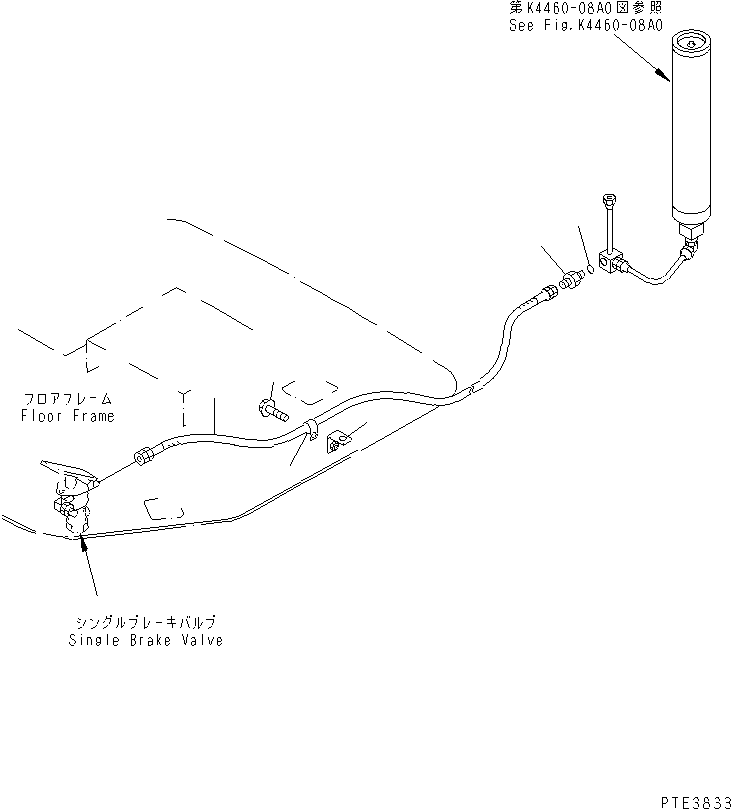 第K4460-08A0図参照
See Fig.K4460-08A0

フロアフレーム
Floor Frame

シングルブレーキバルブ
Single Brake Valve

PTE3833