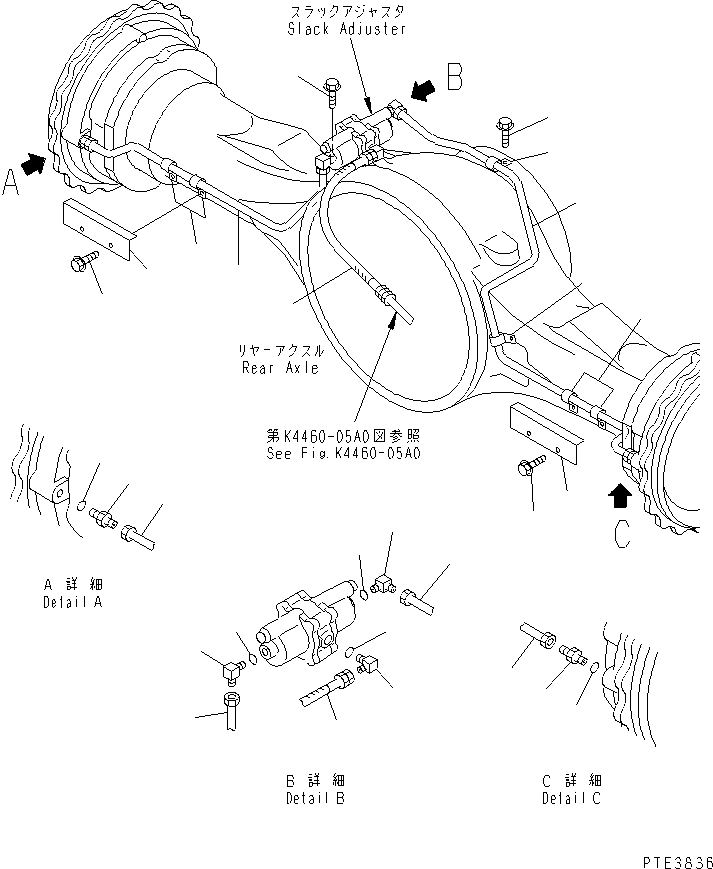 スラックアジャスタ
Slack Adjuster

B

A

リヤーアクスル
Rear Axle

第K4460-05A0図参照
See Fig.K4460-05A0

C

A 詳細
Detail A

B 詳細
Detail B

C 詳細
Detail C

PTE3836