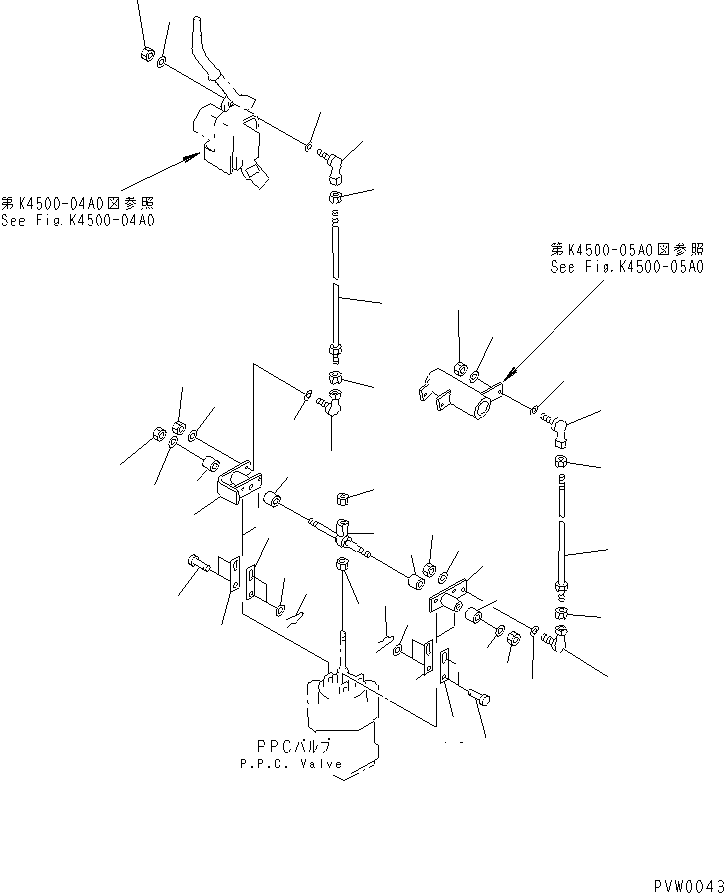 第K4500-04A0図参照
See Fig.K4500-04A0

第K4500-05A0図参照
See Fig.K4500-05A0

PPCバルブ
P.P.C. Valve

PVW0043