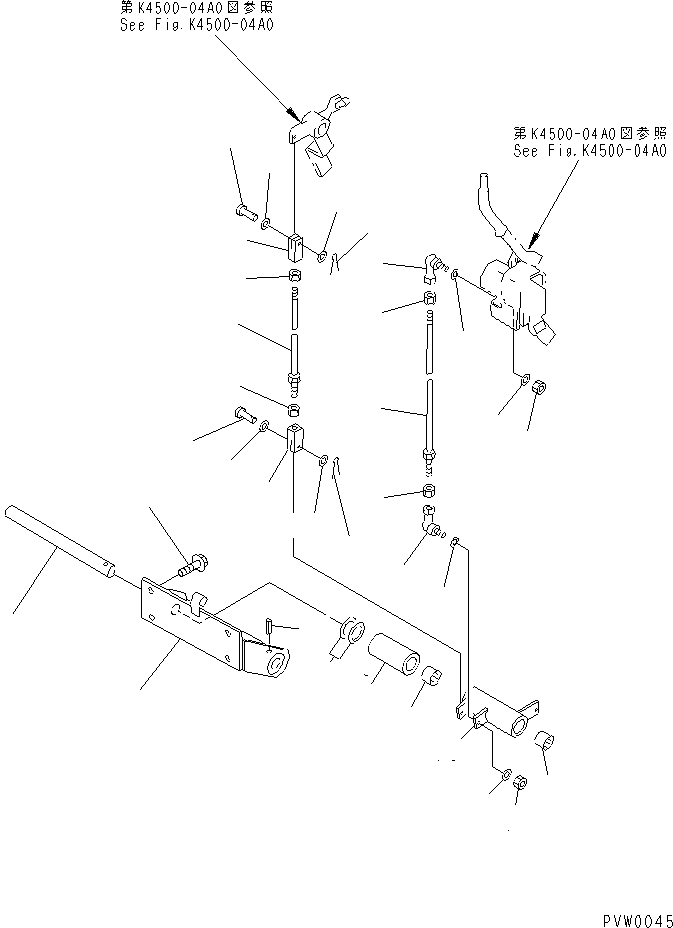 第K4500-04A0図参照
See Fig.K4500-04A0

第K4500-04A0図参照
See Fig.K4500-04A0

PVW0045