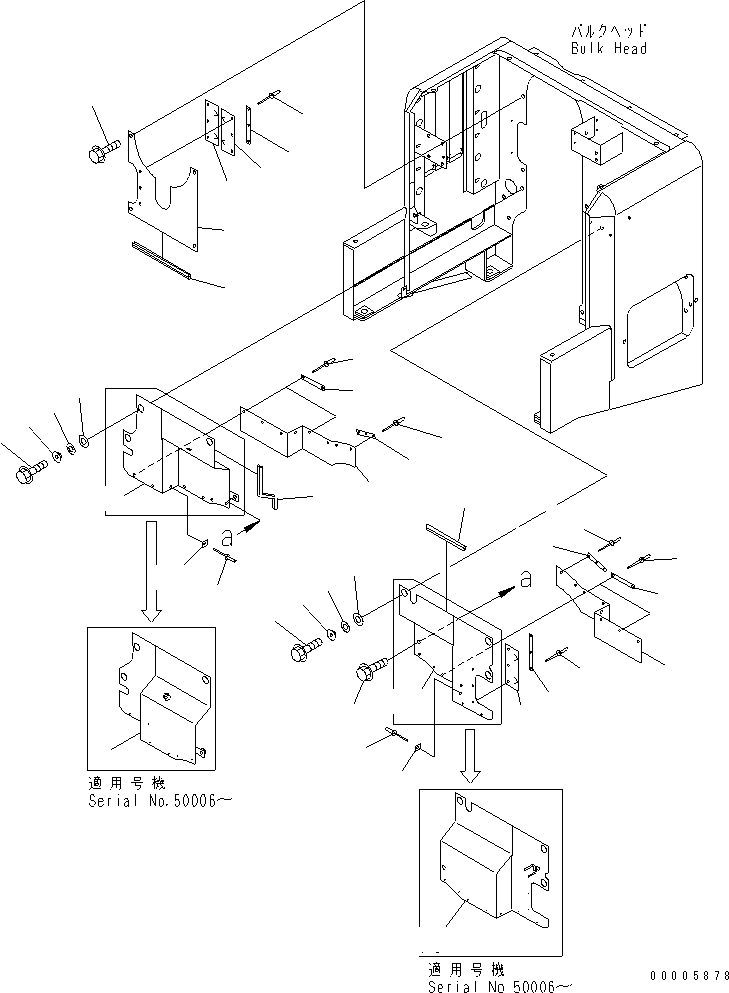 バルクヘッド
Bulk Head

a

a

適用号機
Serial No.50006~

適用号機
Serial No 50006~

00005878