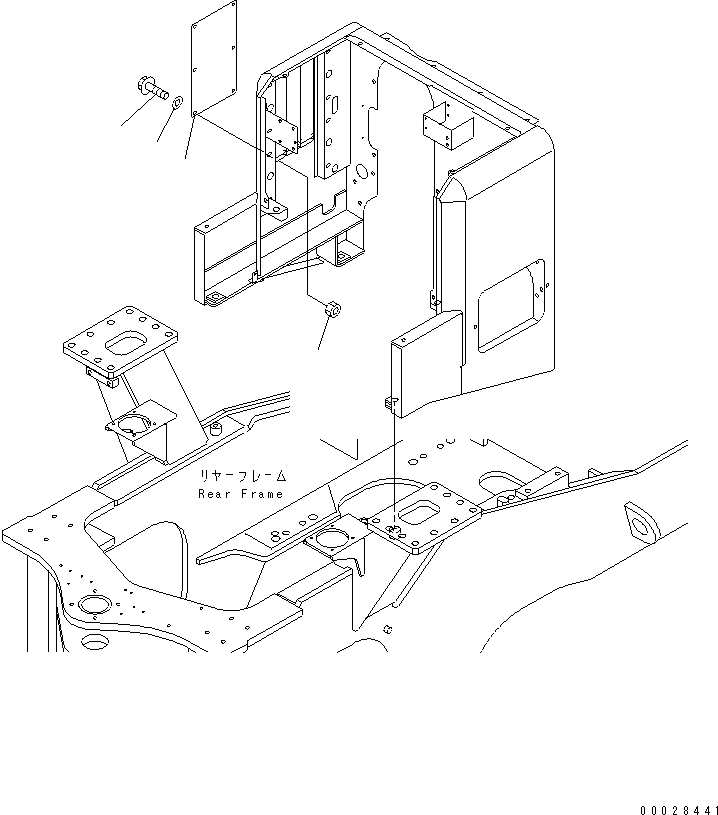 リヤーフレーム
Rear Frame

00028441