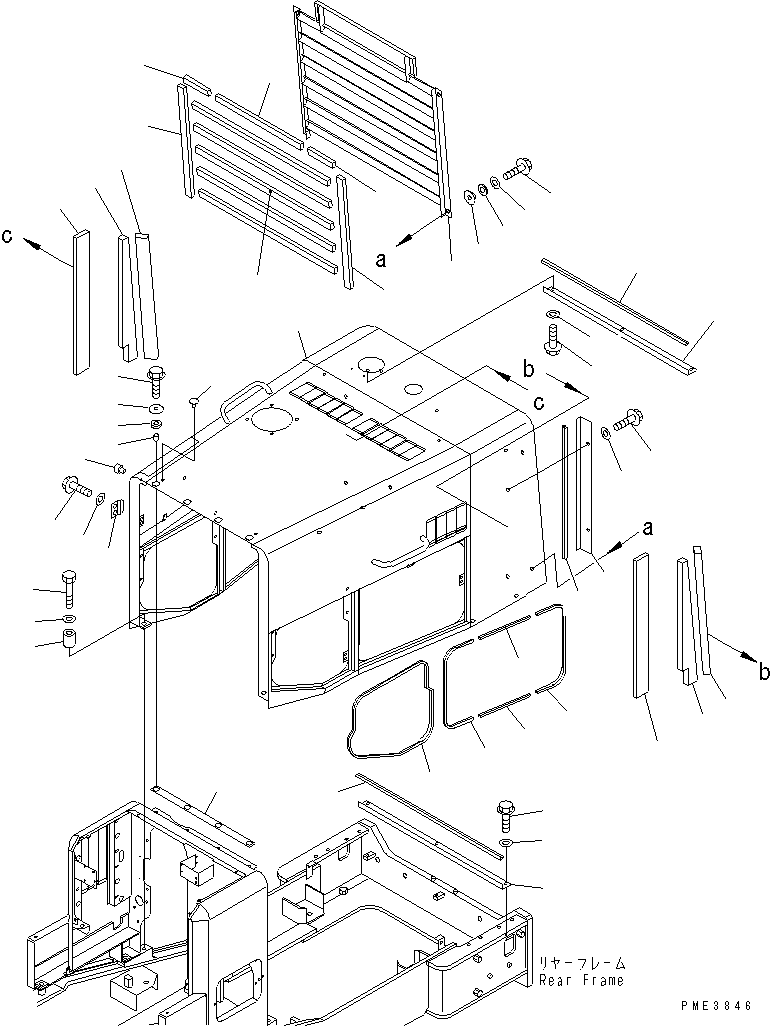 c
a
b
c
a
b
リヤーフレーム
Rear Frame
PME3846