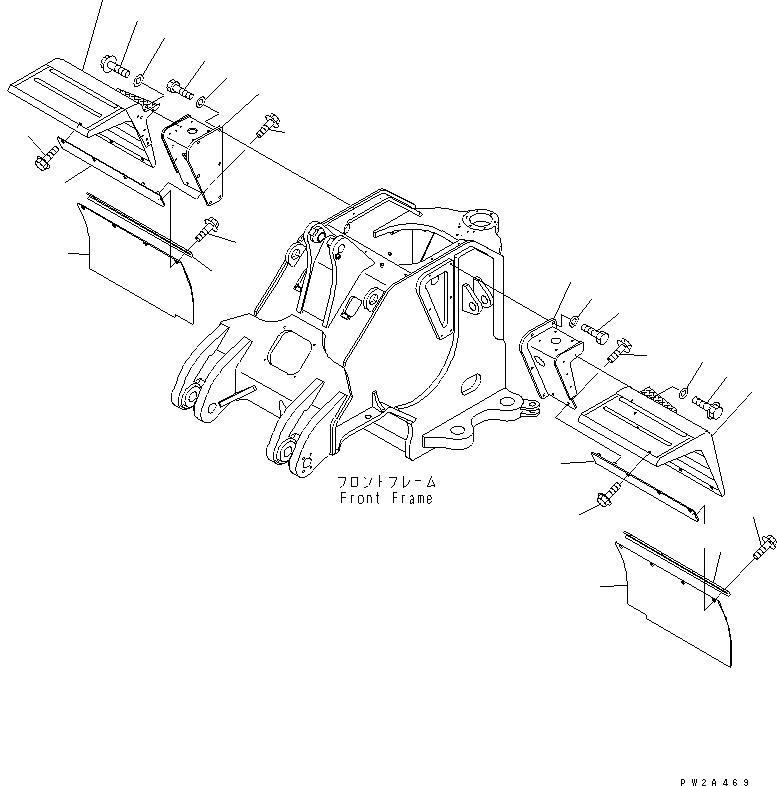 フロントフレーム
Front Frame

PW2A469