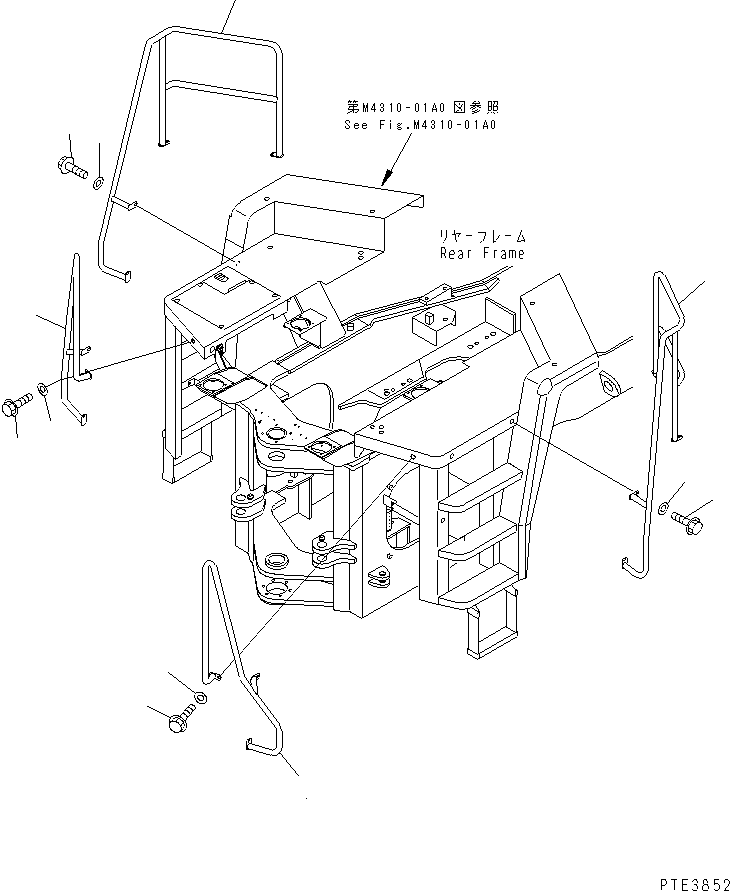 第M4310-01A0 図参照
See Fig.M4310-01A0

リヤーフレーム
Rear Frame

PTE3852