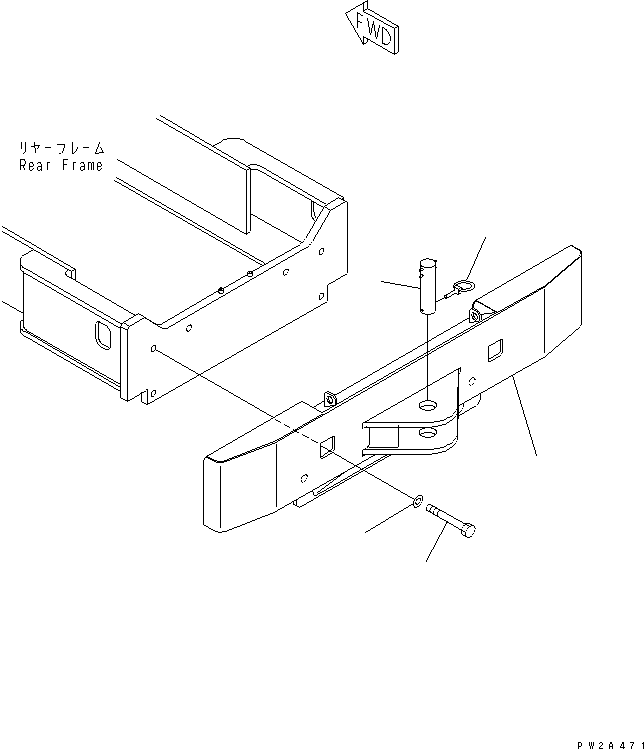 FWD

リヤーフレーム
Rear Frame

PW2A471