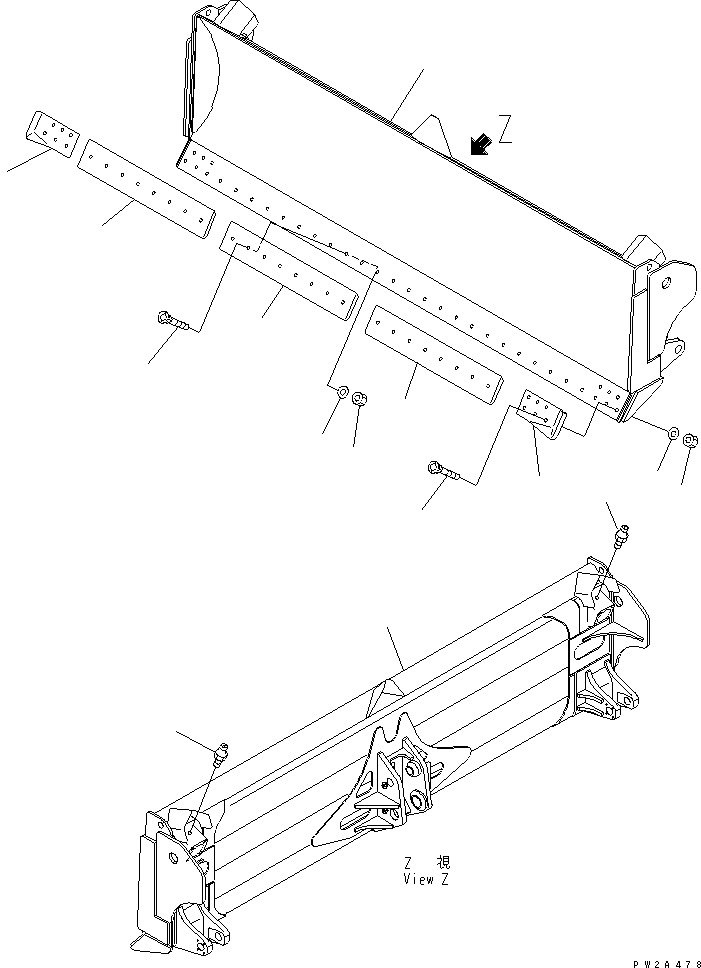 Z

Z 視
View Z

PW2A478