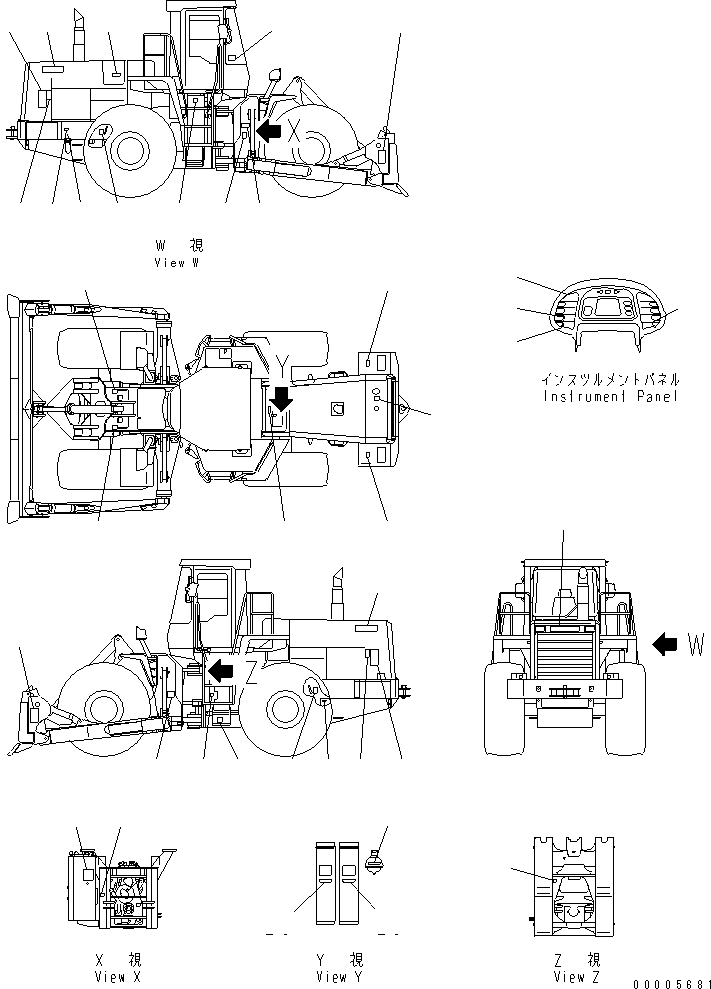 X

W 視
View W

Y

インスツルメントパネル
Instrument Panel

Z

W

X 視
View X

Y 視
View Y

Z 視
View Z

00005681