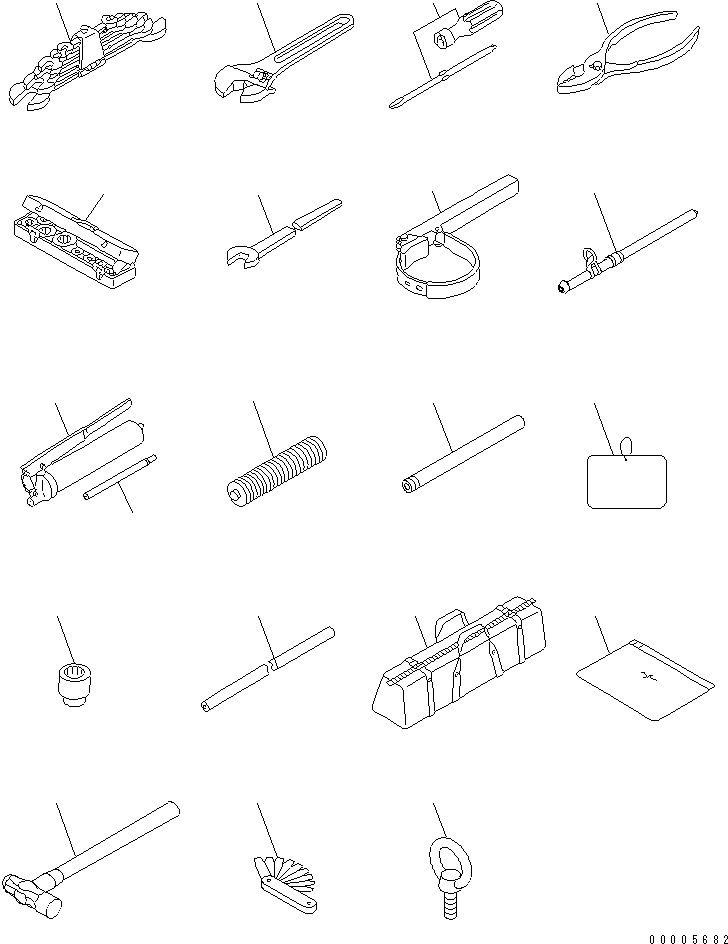 00005682