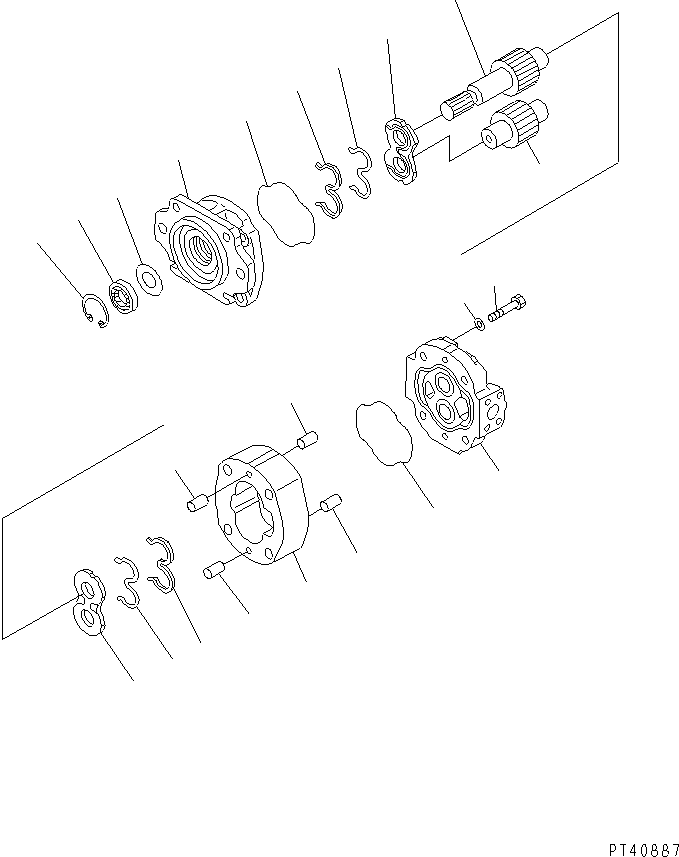 PT40887