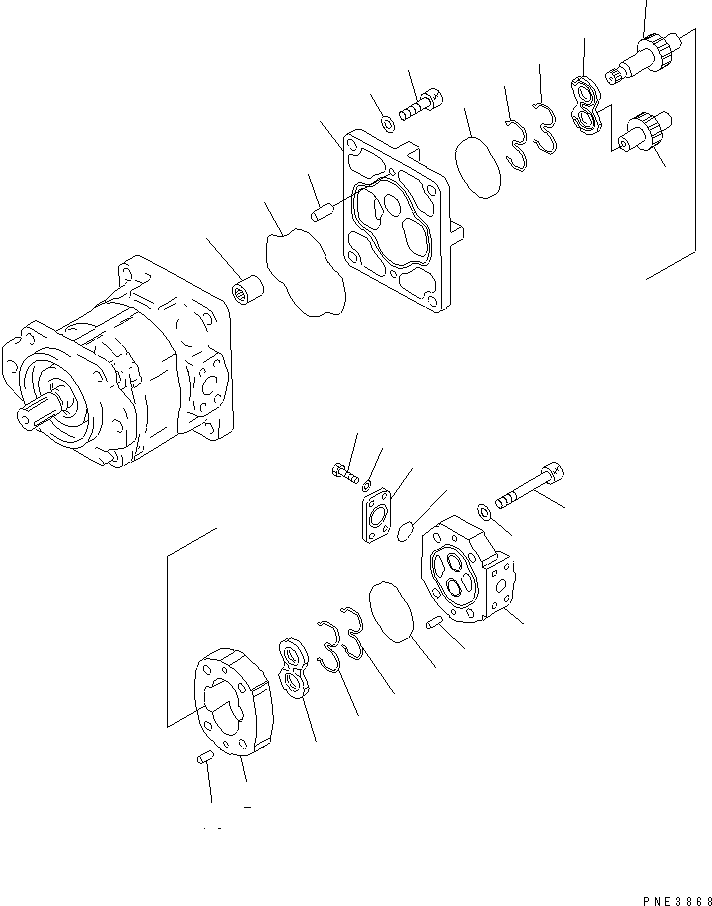 PNE3868