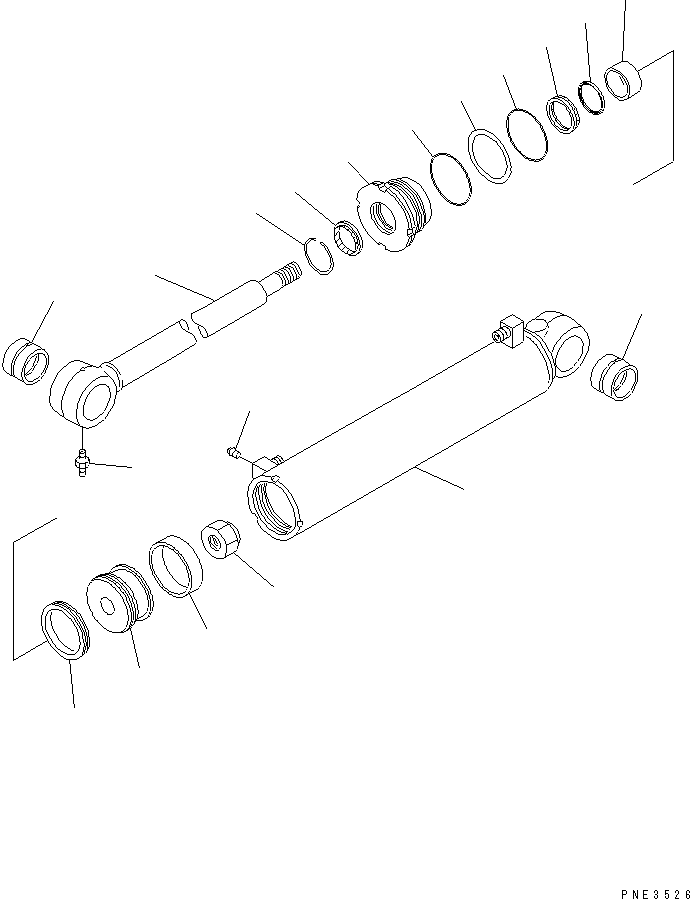 PNE3526