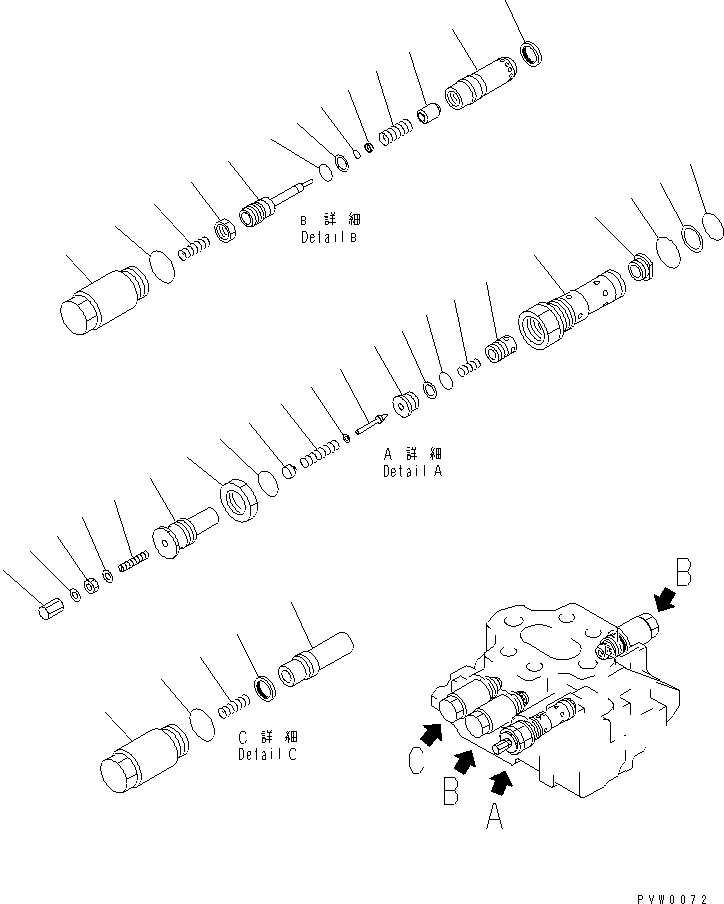 B 詳 細
Detail B

A 詳 細
Detail A

C 詳 細
Detail C

B

C
B
A

PVW0072