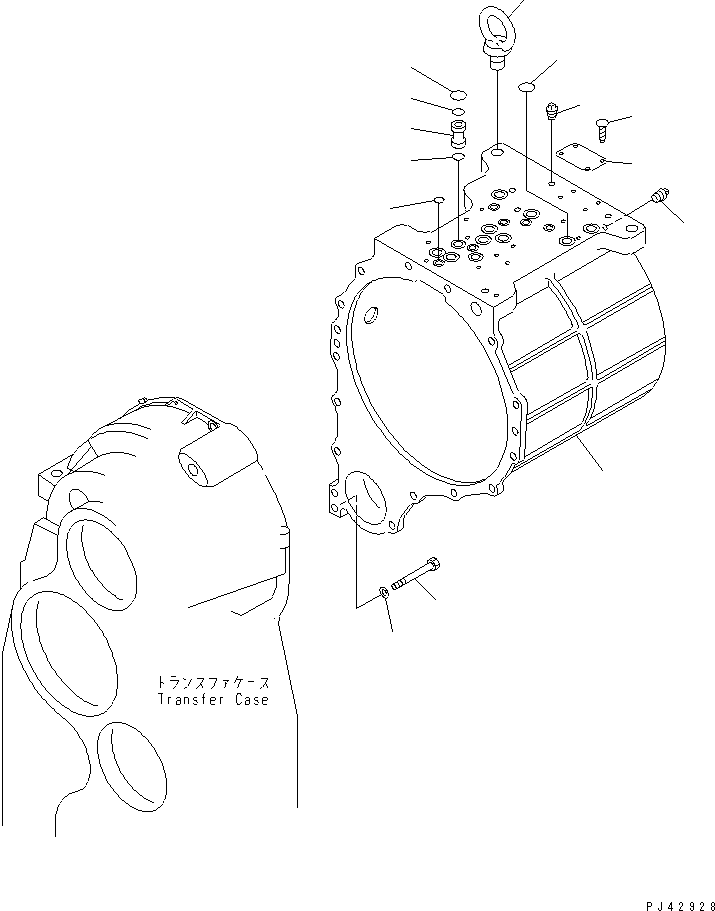 トランスファケース
Transfer Case

PJ42928