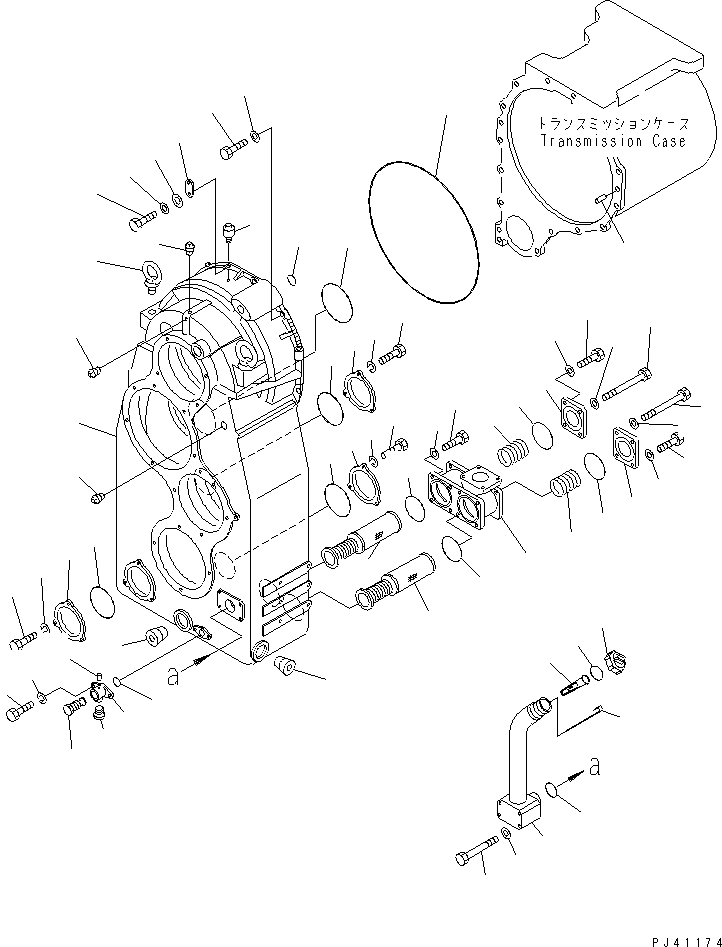 トランスミッションケース
Transmission Case

a

a

PJ41174