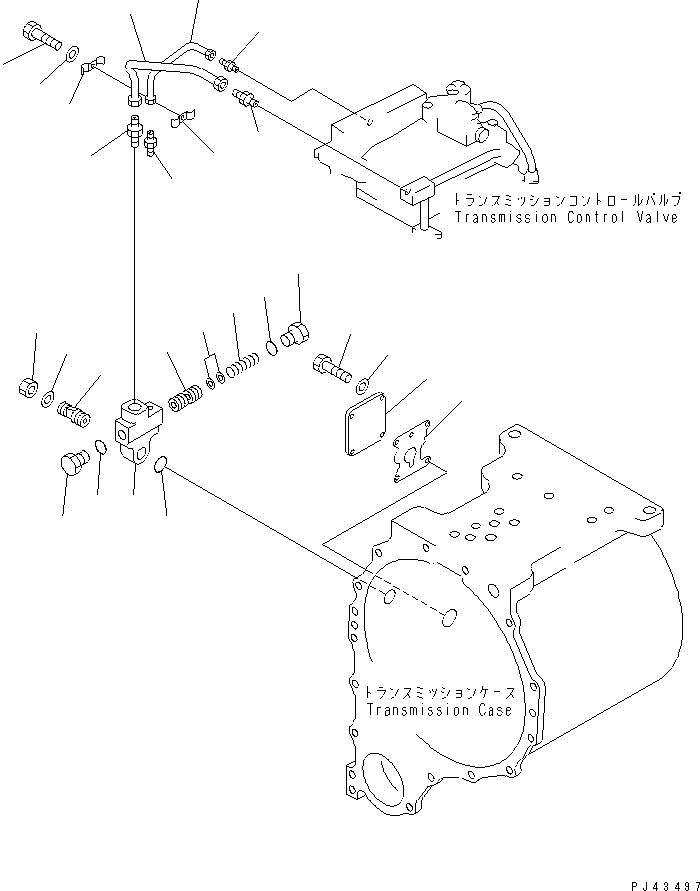 トランスミッションコントロールバルブ
Transmission Control Valve

トランスミッションケース
Transmission Case

PJ43497